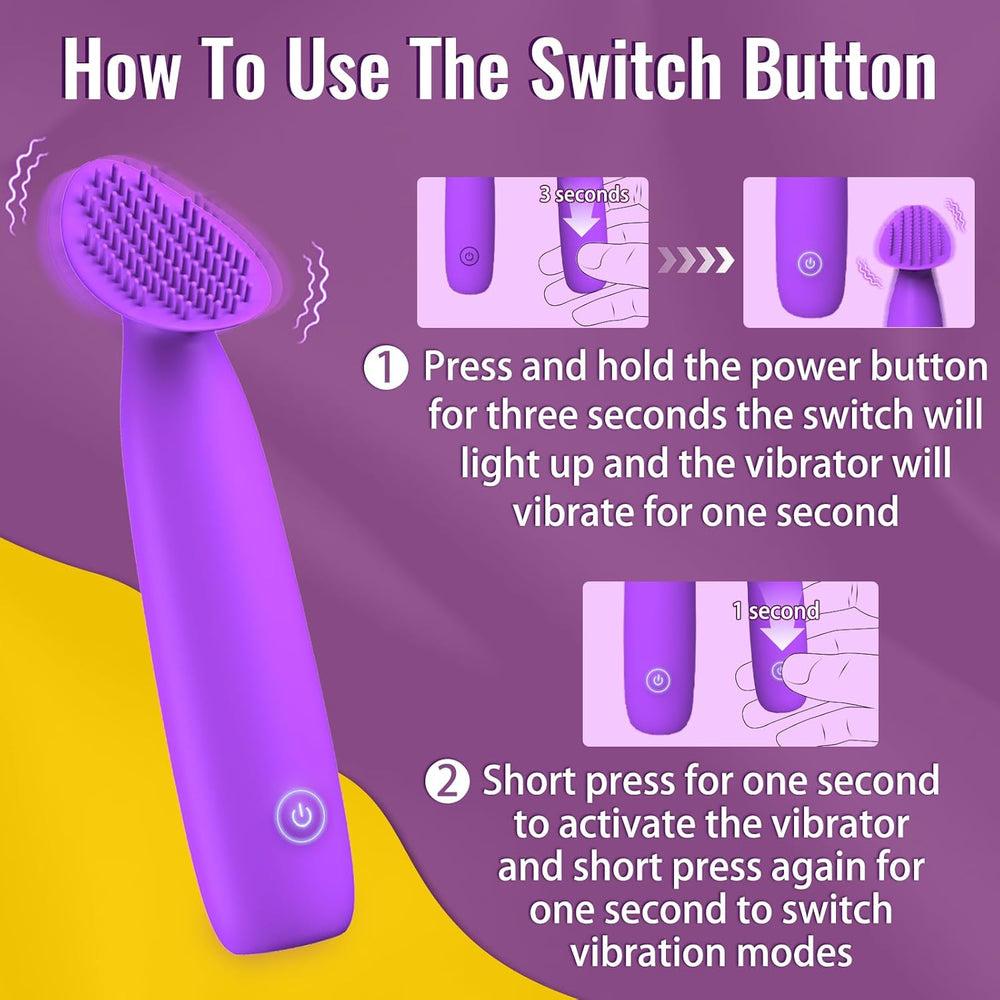 How To Use The Switch Button

3 seconds

① Press and hold the power button for three seconds the switch will light up and the vibrator will vibrate for one second

1 second

② Short press for one second to activate the vibrator and short press again for one second to switch vibration modes